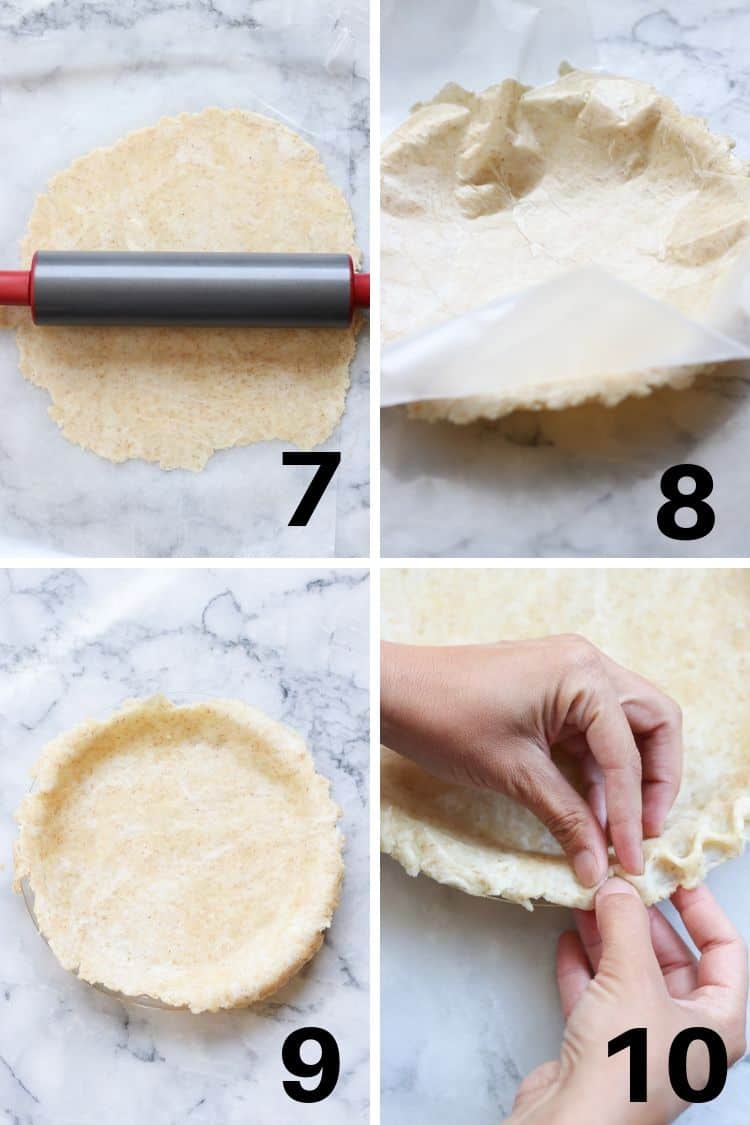 7

8

9

10