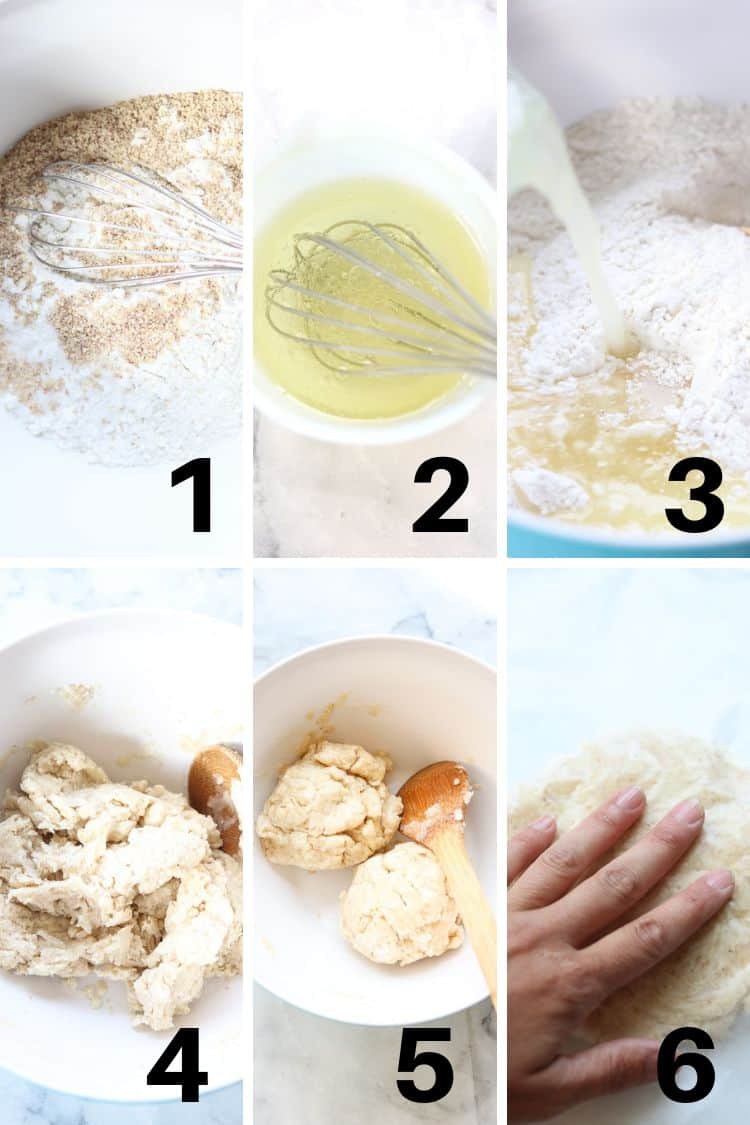 1

2

3

4

5

6