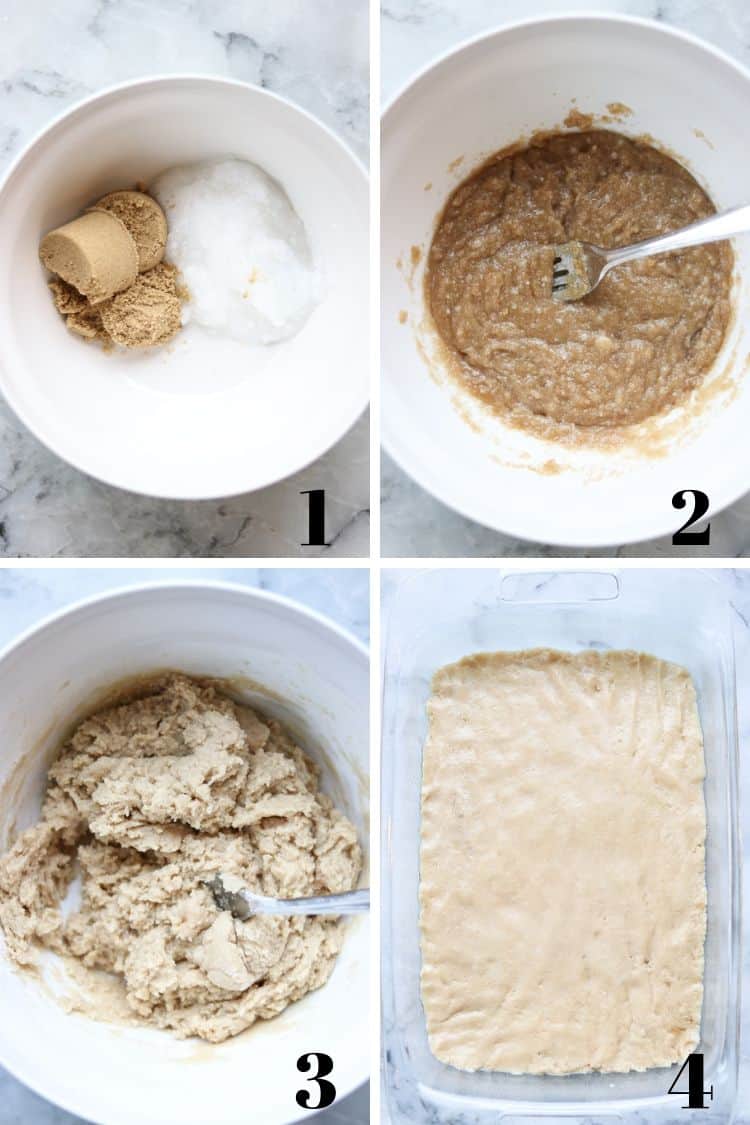 1

2

3

4