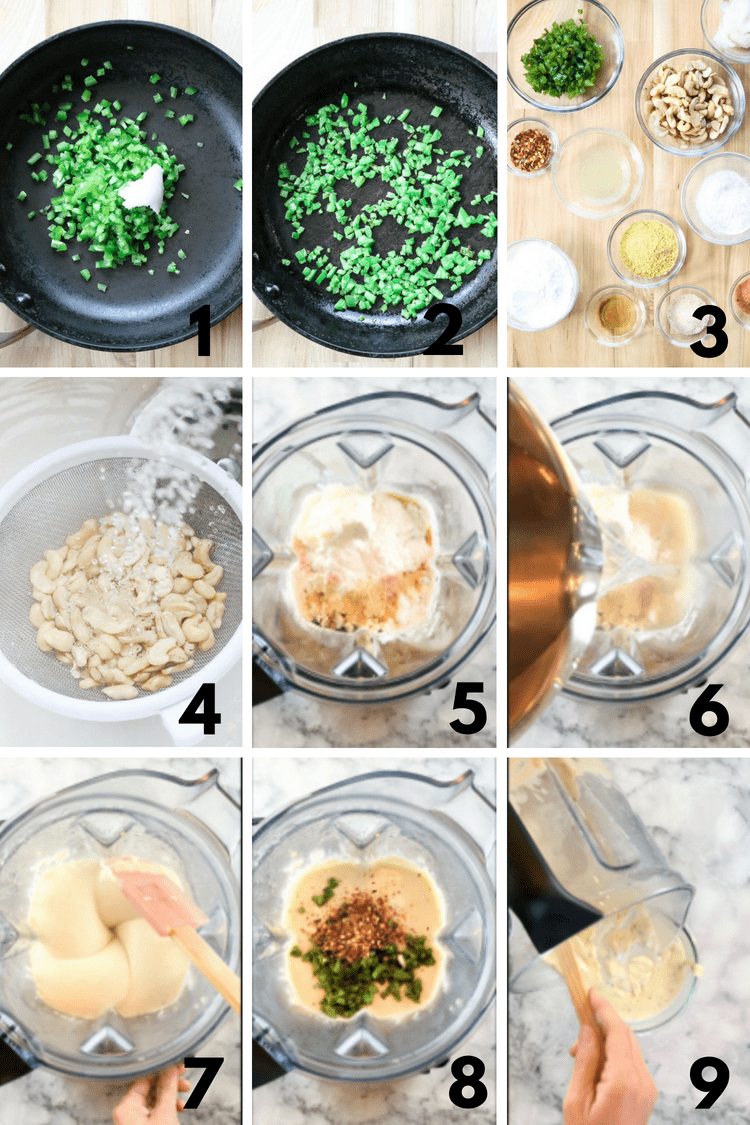 1
2
3
4
5
6
7
8
9